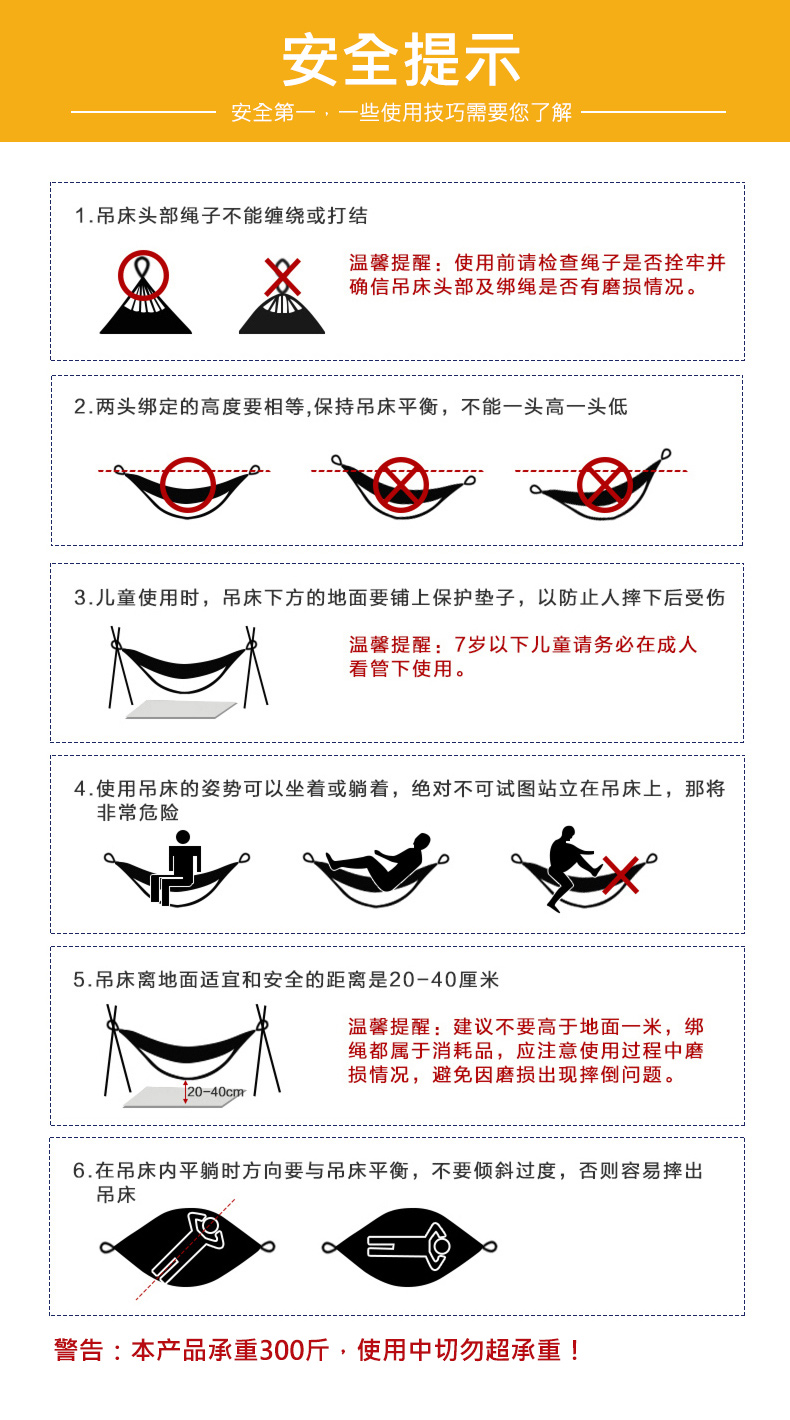 安全提示

安全第一，一些使用技巧需要您了解

1.吊床头部绳子不能缠绕或打结

温馨提醒：使用前请检查绳子是否拴牢并确信吊床头部及绑绳是否有磨损情况。

2.两头绑定的高度要相等,保持吊床平衡，不能一头高一头低

3.儿童使用时，吊床下方的地面要铺上保护垫子，以防止人摔下后受伤

温馨提醒：7岁以下儿童请务必在成人看管下使用。

4.使用吊床的姿势可以坐着或躺着，绝对不可试图站立在吊床上，那将非常危险

5.吊床离地面适宜和安全的距离是20-40厘米

20-40cm

温馨提醒：建议不要高于地面一米，绑绳都属于消耗品，应注意使用过程中磨损情况，避免因磨损出现摔倒问题。

6.在吊床内平躺时方向要与吊床平衡，不要倾斜过度，否则容易摔出吊床

警告：本产品承重300斤，使用中切勿超承重！