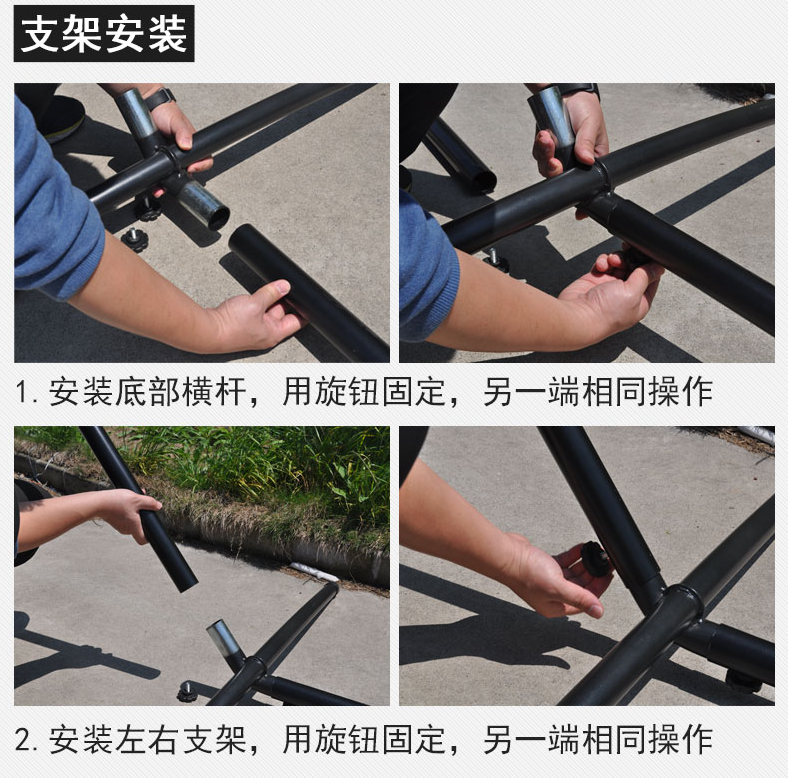 支架安装

1. 安装底部横杆，用旋钮固定，另一端相同操作

2. 安装左右支架，用旋钮固定，另一端相同操作