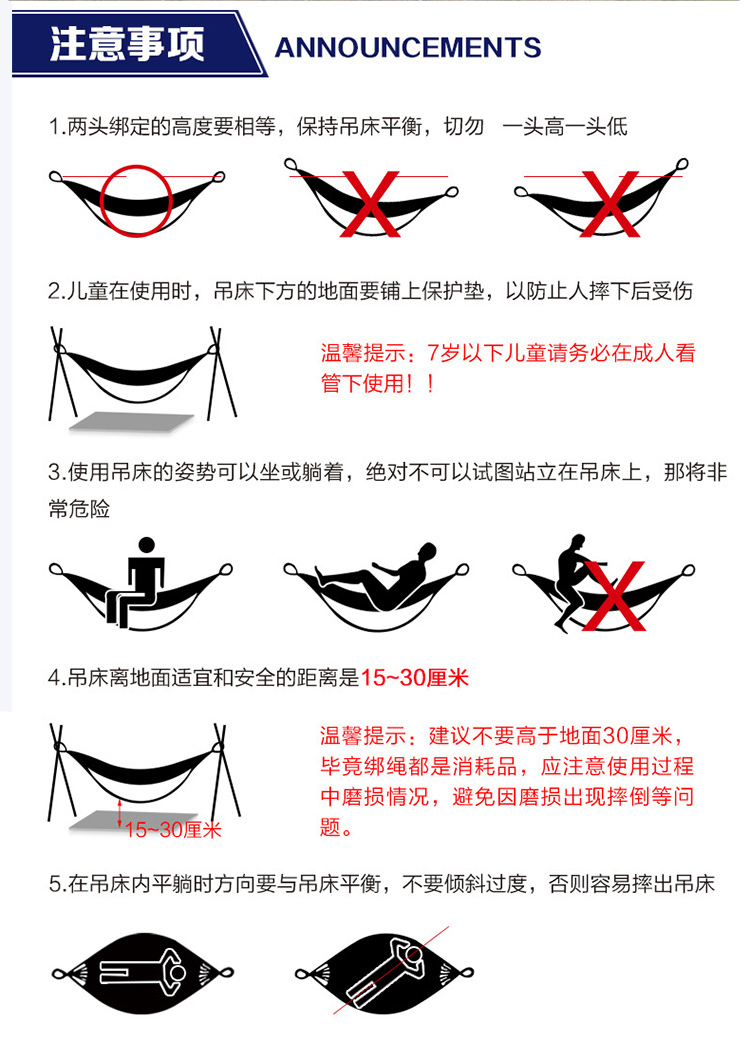 注意事项 ANNOUNCEMENTS

1.两头绑定的高度要相等，保持吊床平衡，切勿 一头高一头低

2.儿童在使用时，吊床下方的地面要铺上保护垫，以防止人摔下后受伤

温馨提示：7岁以下儿童请务必在成人看管下使用！！

3.使用吊床的姿势可以坐或躺着，绝对不可以试图站立在吊床上，那将非常危险

4.吊床离地面适宜和安全的距离是15~30厘米

15~30厘米

温馨提示：建议不要高于地面30厘米，毕竟绑绳都是消耗品，应注意使用过程中磨损情况，避免因磨损出现摔倒等问题。

5.在吊床内平躺时方向要与吊床平衡，不要倾斜过度，否则容易摔出吊床