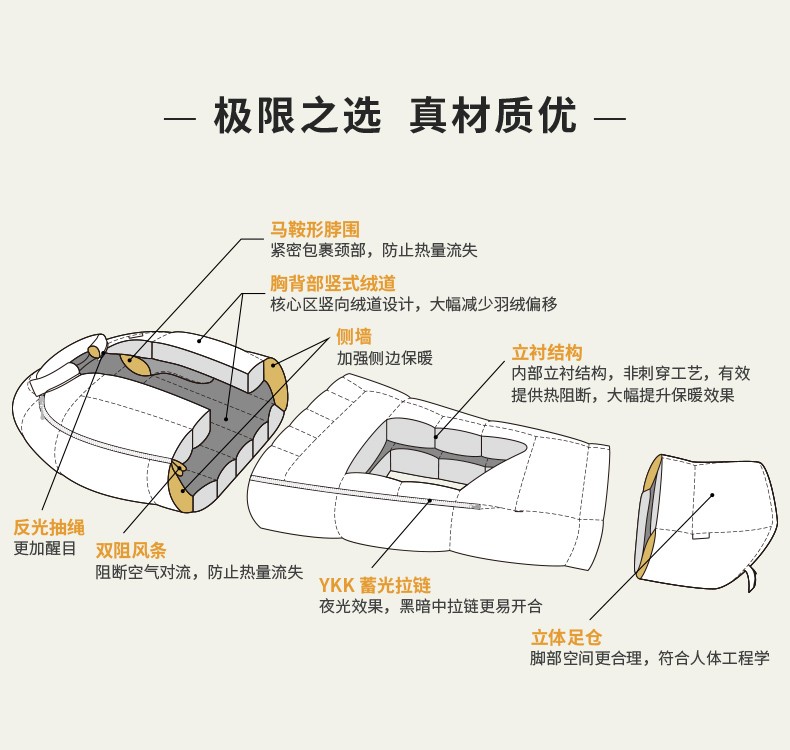 — 极限之选 真材质优 —

马鞍形脖围
紧密包裹颈部，防止热量流失

胸背部竖式绒道
核心区竖向绒道设计，大幅减少羽绒偏移

侧墙
加强侧边保暖

立衬结构
内部立衬结构，非刺穿工艺，有效提供热阻断，大幅提升保暖效果

反光抽绳
更加醒目

双阻风条
阻断空气对流，防止热量流失

YKK 蓄光拉链
夜光效果，黑暗中拉链更易开合

立体足仓
脚部空间更合理，符合人体工程学