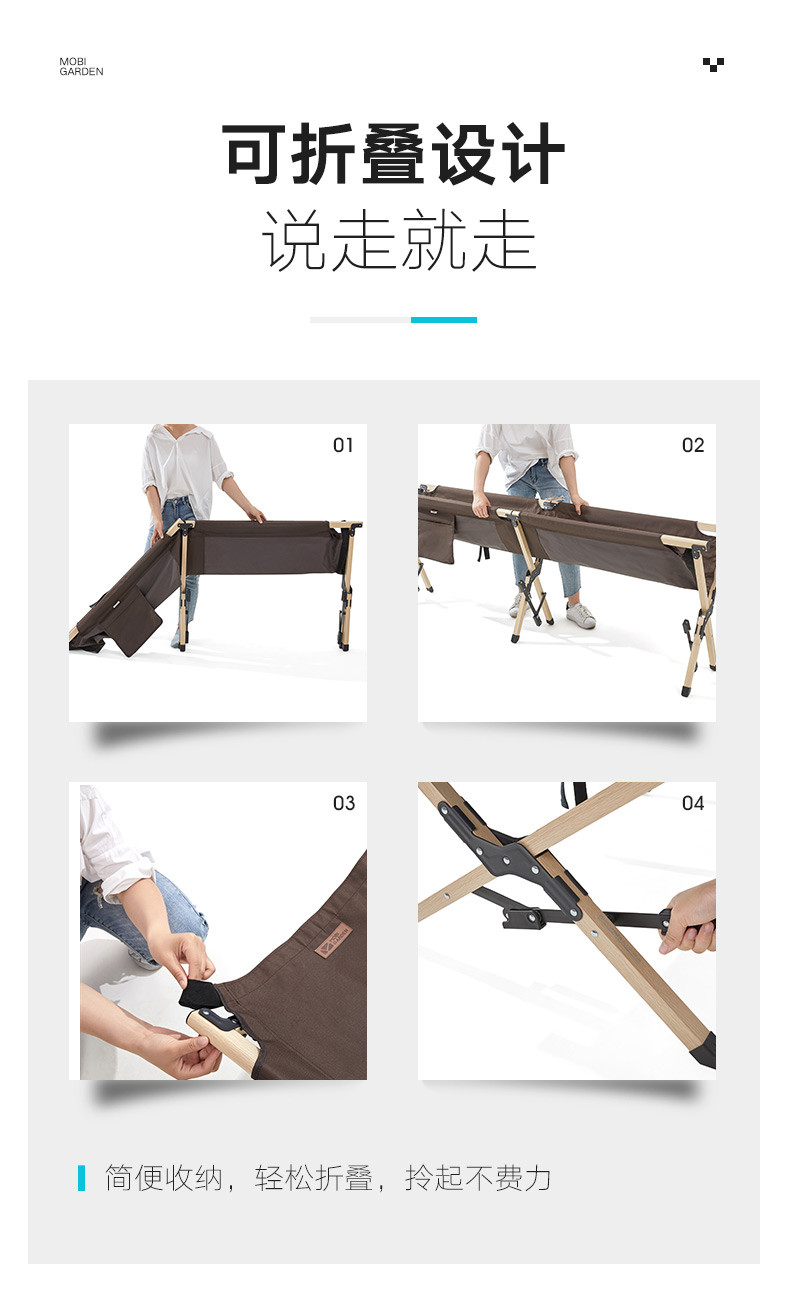 MOBI
GARDEN

可折叠设计
说走就走

01

02

03

04

简便收纳，轻松折叠，拎起不费力